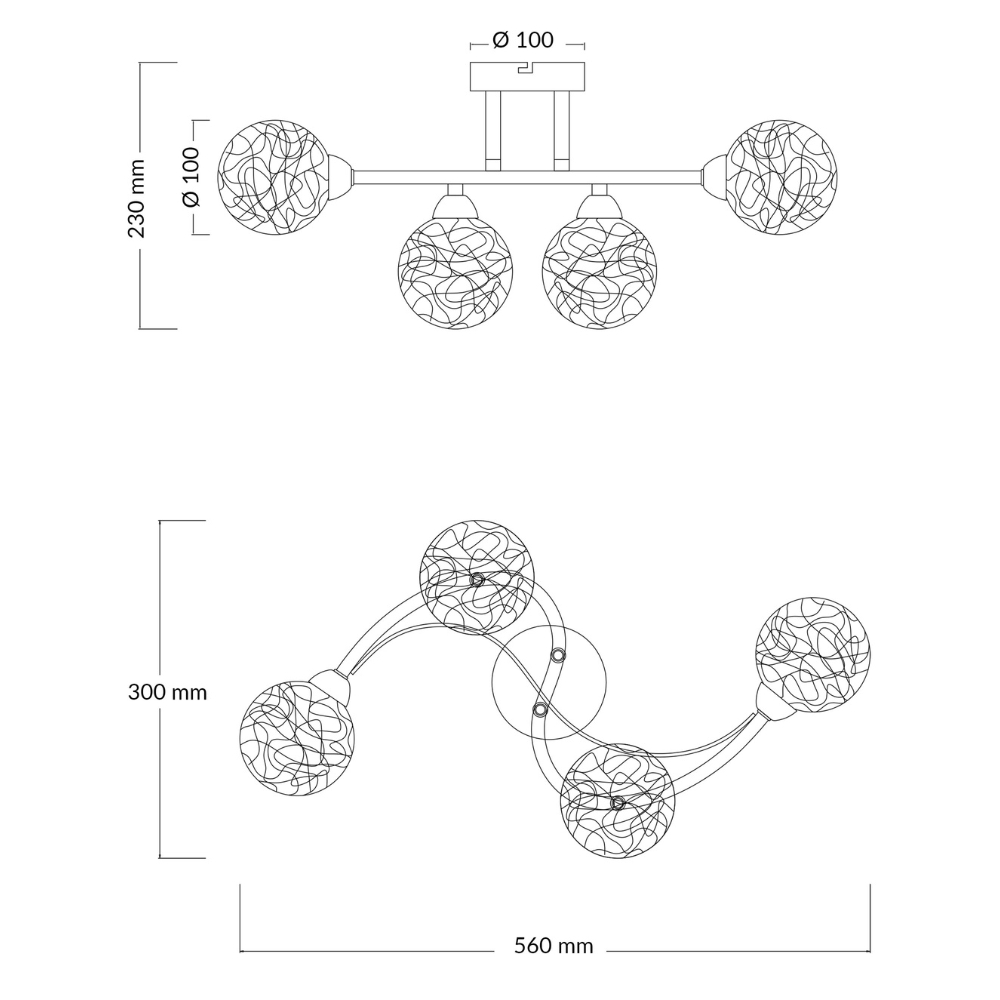 Ø 100

230 mm

Ø 100

300 mm

560 mm